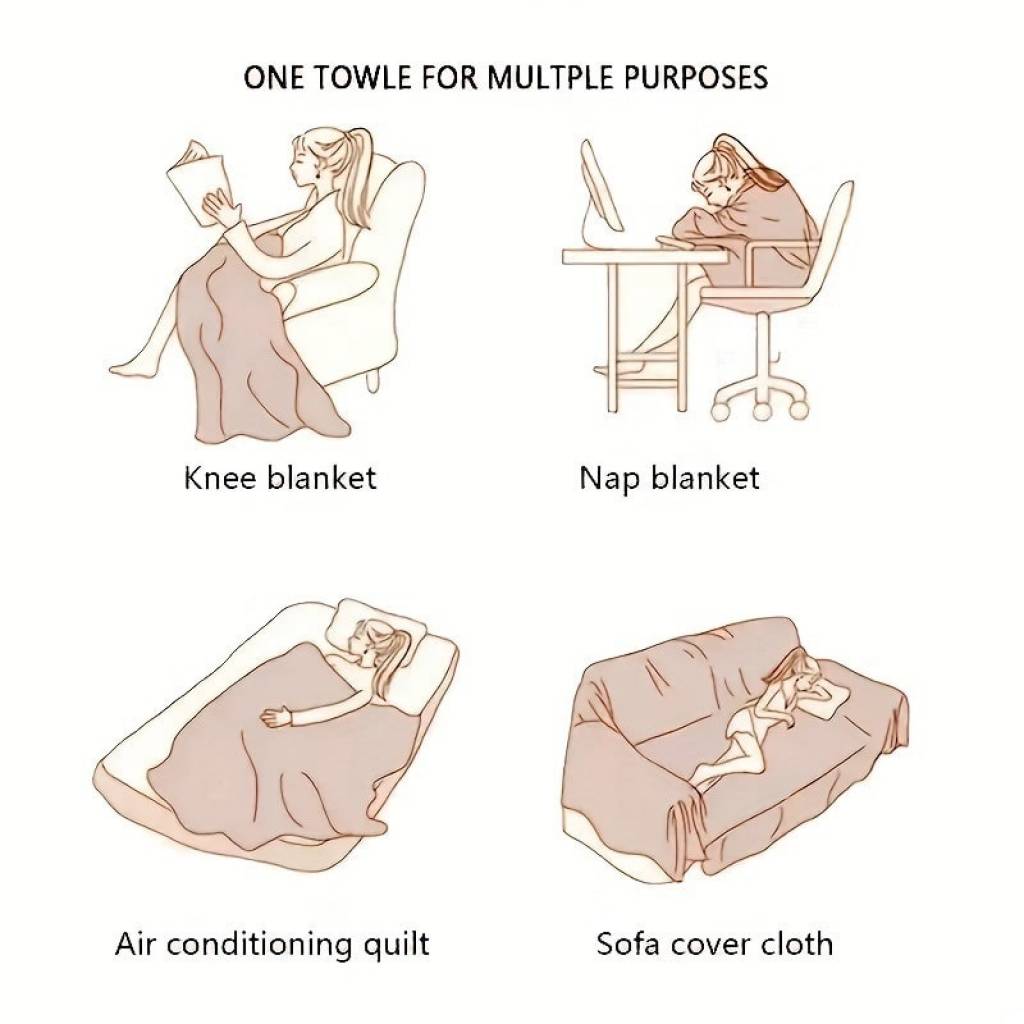 ONE TOWLE FOR MULTPLE PURPOSES

Knee blanket

Nap blanket

Air conditioning quilt

Sofa cover cloth